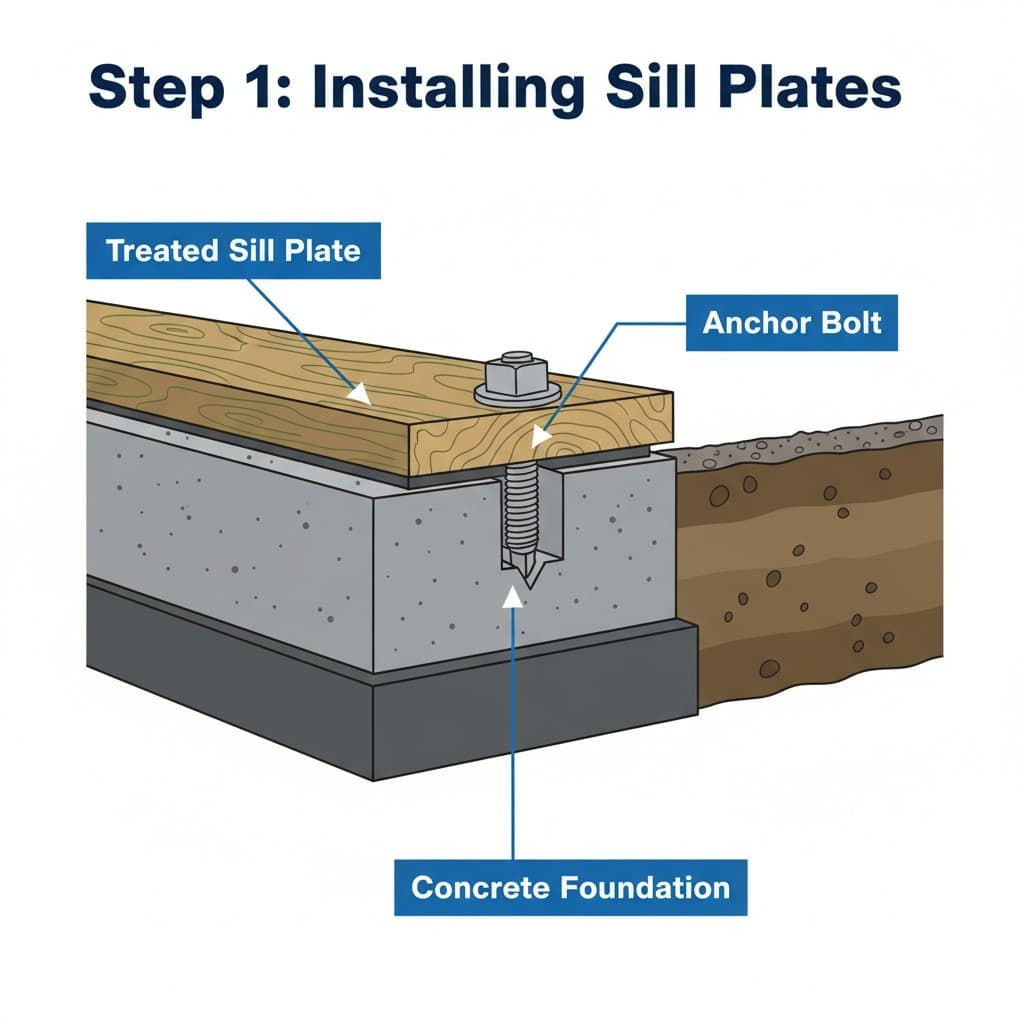 Step 1: Installing Sill Plates

Treated Sill Plate

Anchor Bolt

Concrete Foundation